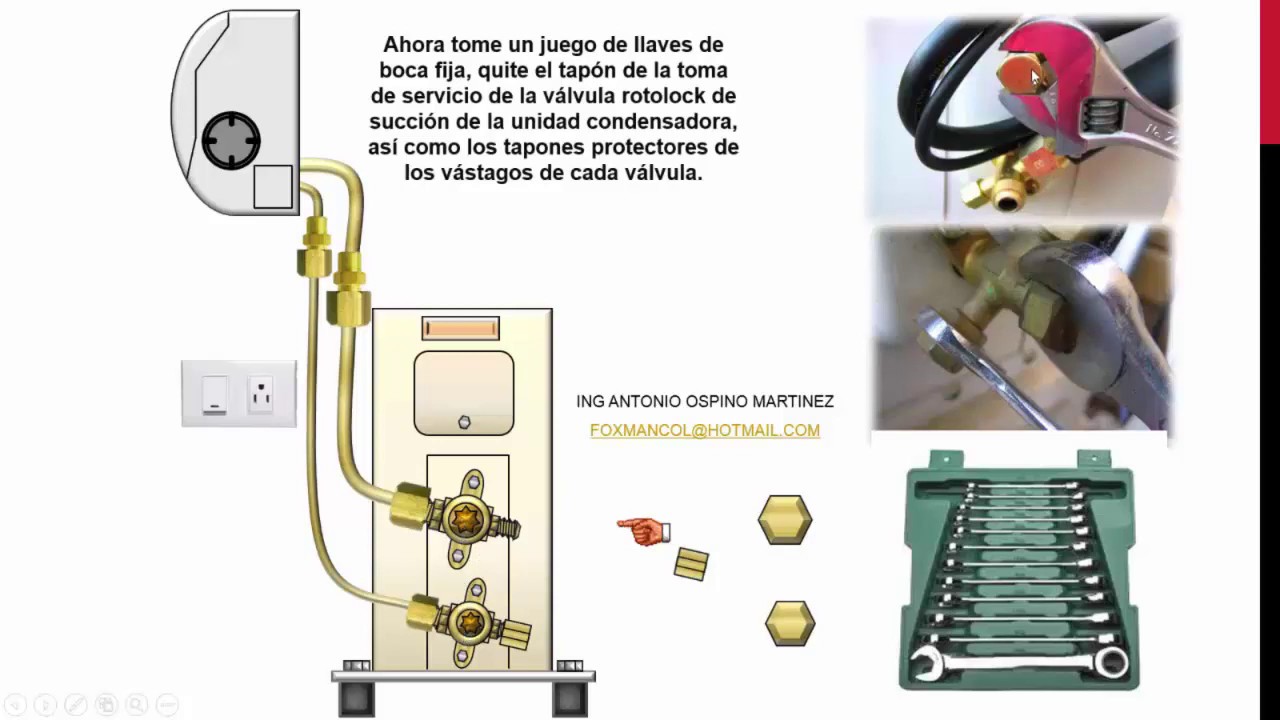 Ahora tome un juego de llaves de boca fija, quite el tapón de la toma de servicio de la válvula rotolock de succión de la unidad condensadora, así como los tapones protectores de los vástagos de cada válvula.

ING ANTONIO OSPINO MARTINEZ
FOXMANCOL@HOTMAIL.COM